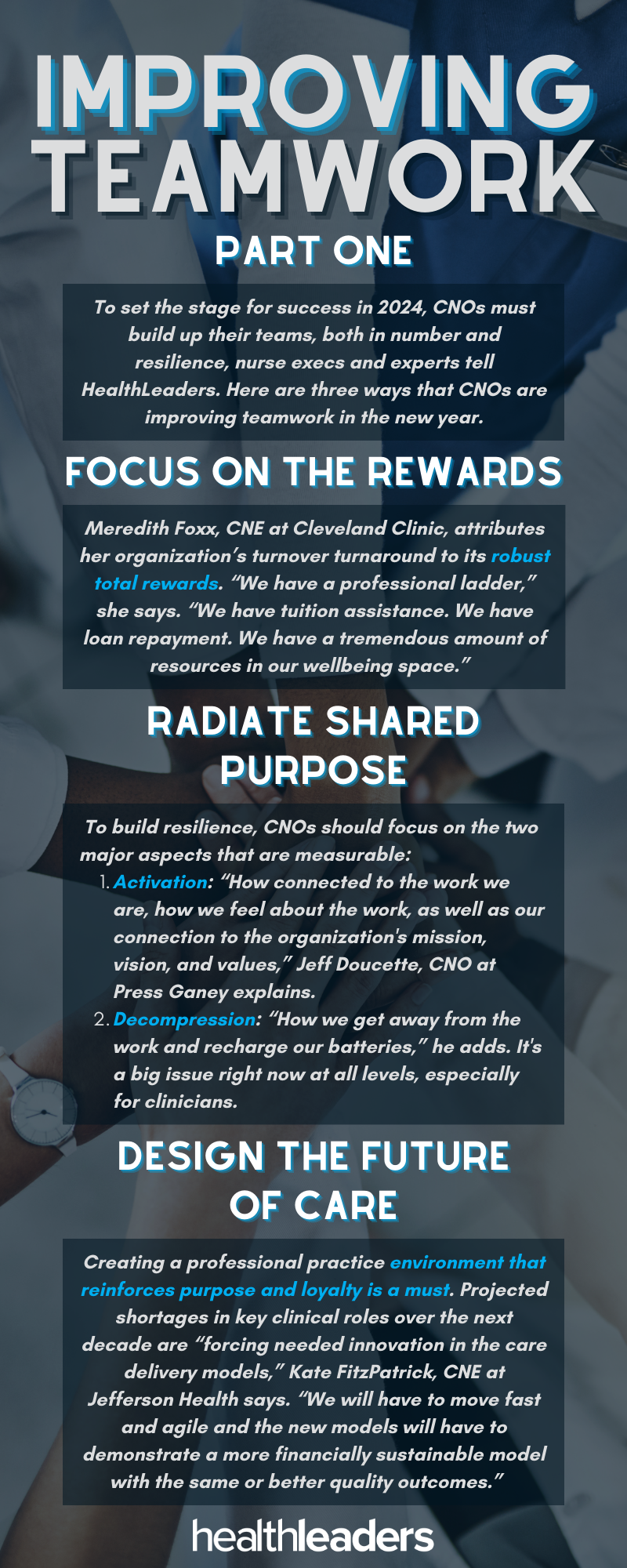 IMPROVING TEAMWORK

PART ONE

To set the stage for success in 2024, CNOs must build up their teams, both in number and resilience, nurse execs and experts tell HealthLeaders. Here are three ways that CNOs are improving teamwork in the new year.

FOCUS ON THE REWARDS

Meredith Foxx, CNE at Cleveland Clinic, attributes her organization's turnover turnaround to its robust total rewards. "We have a professional ladder," she says. "We have tuition assistance. We have loan repayment. We have a tremendous amount of resources in our wellbeing space."

RADIATE SHARED PURPOSE

To build resilience, CNOs should focus on the two major aspects that are measurable:

1. Activation: "How connected to the work we are, how we feel about the work, as well as our connection to the organization's mission, vision, and values," Jeff Doucette, CNO at Press Ganey explains.
2. Decompression: "How we get away from the work and recharge our batteries," he adds. It's a big issue right now at all levels, especially for clinicians.

DESIGN THE FUTURE OF CARE

Creating a professional practice environment that reinforces purpose and loyalty is a must. Projected shortages in key clinical roles over the next decade are "forcing needed innovation in the care delivery models," Kate FitzPatrick, CNE at Jefferson Health says. "We will have to move fast and agile and the new models will have to demonstrate a more financially sustainable model with the same or better quality outcomes."

healthleaders