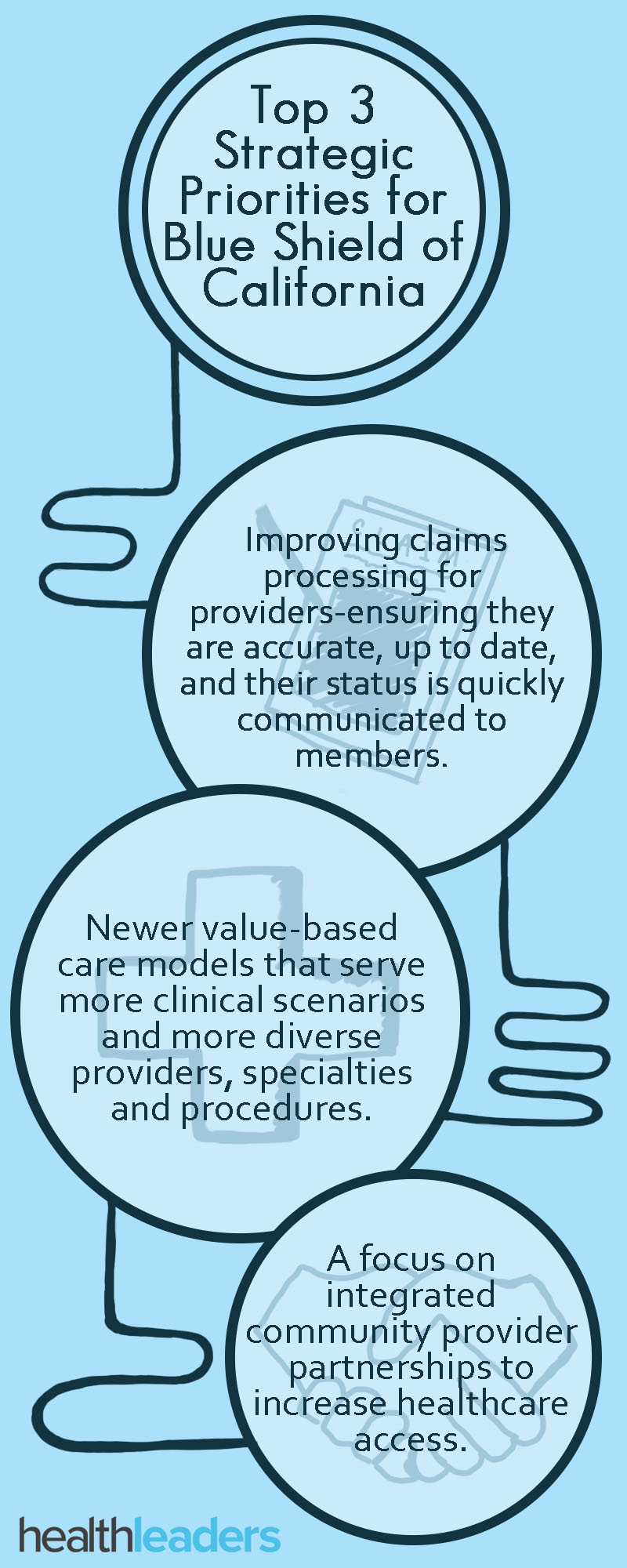 Top 3 Strategic Priorities for Blue Shield of California

Improving claims processing for providers-ensuring they are accurate, up to date, and their status is quickly communicated to members.

Newer value-based care models that serve more clinical scenarios and more diverse providers, specialties and procedures.

A focus on integrated community provider partnerships to increase healthcare access.

healthleaders