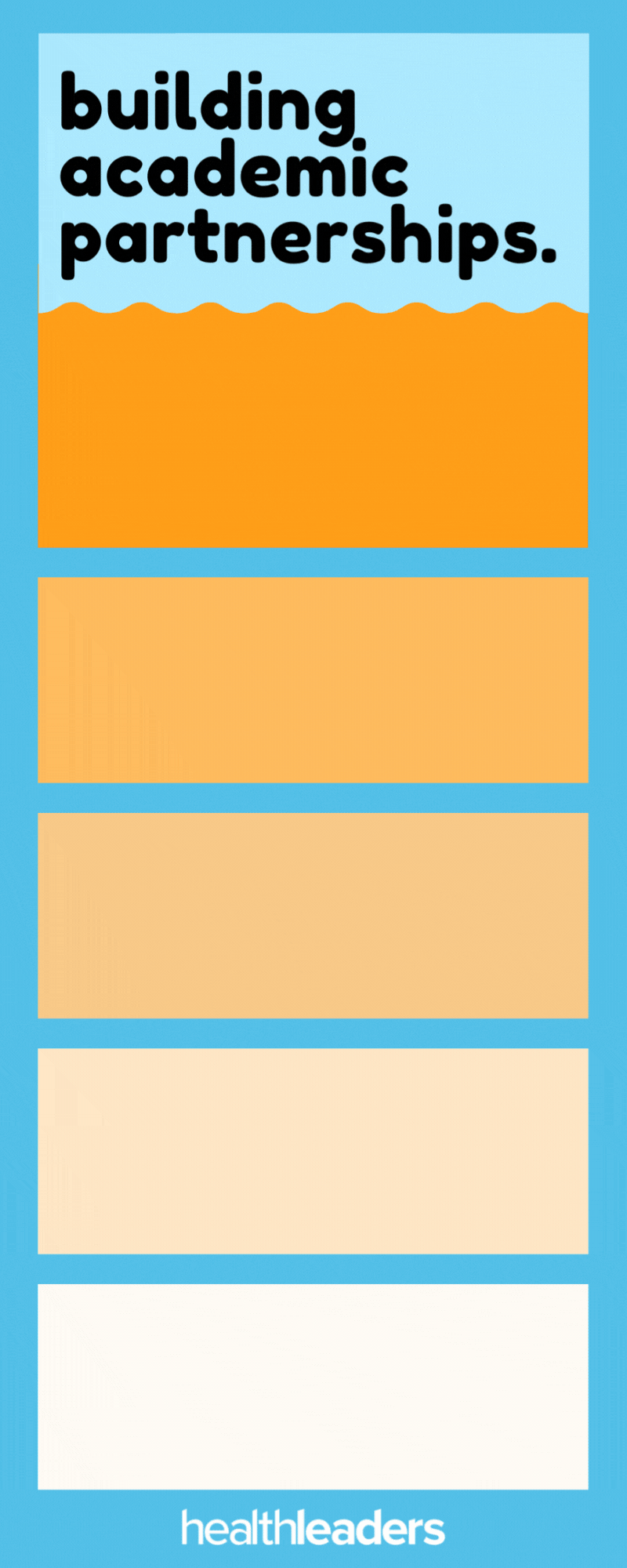 building academic partnerships.

healthleaders