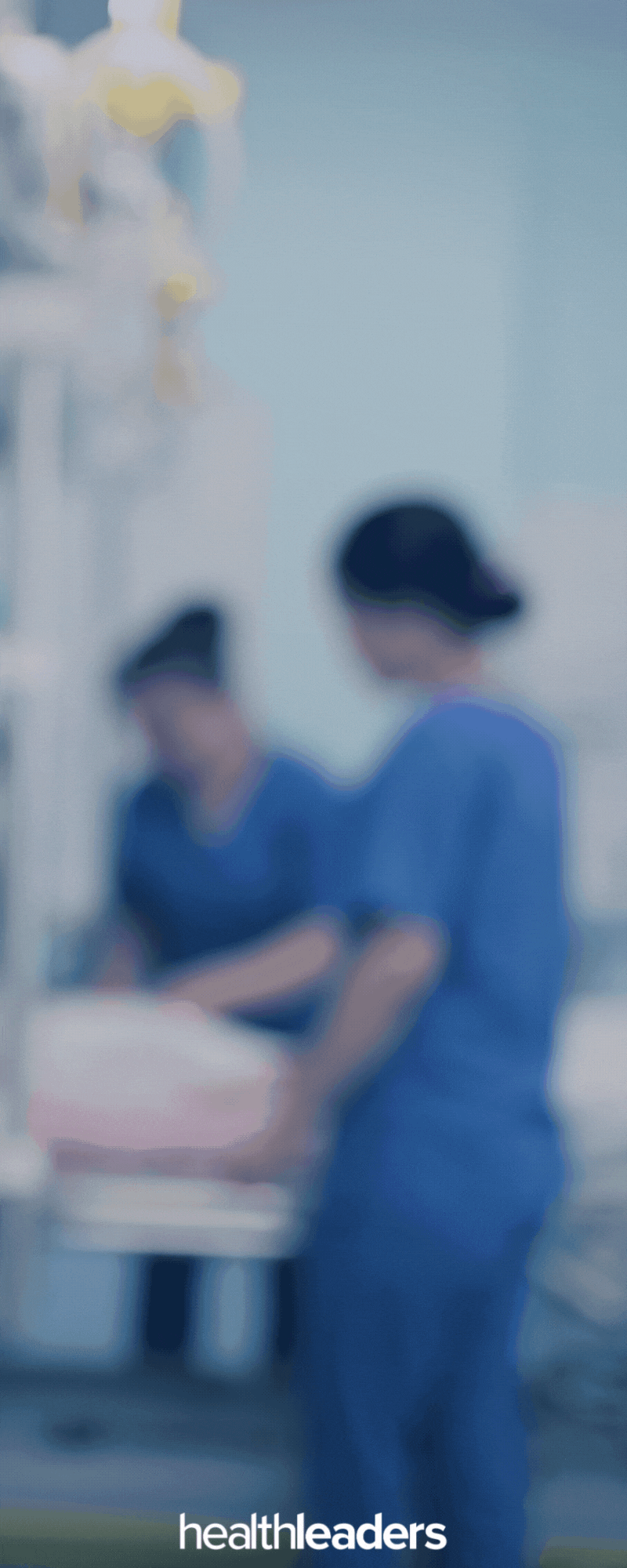 healthleaders